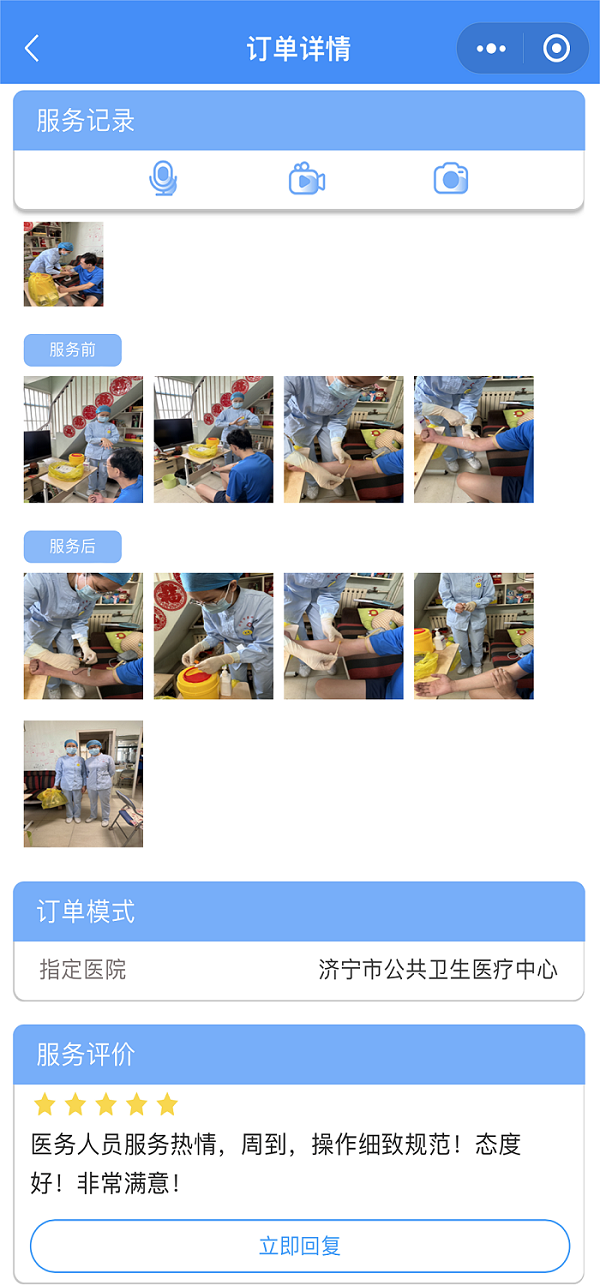 订单详情

服务记录

服务前

服务后

订单模式

指定医院 济宁市公共卫生医疗中心

服务评价

医务人员服务热情，周到，操作细致规范！态度好！非常满意！

立即回复