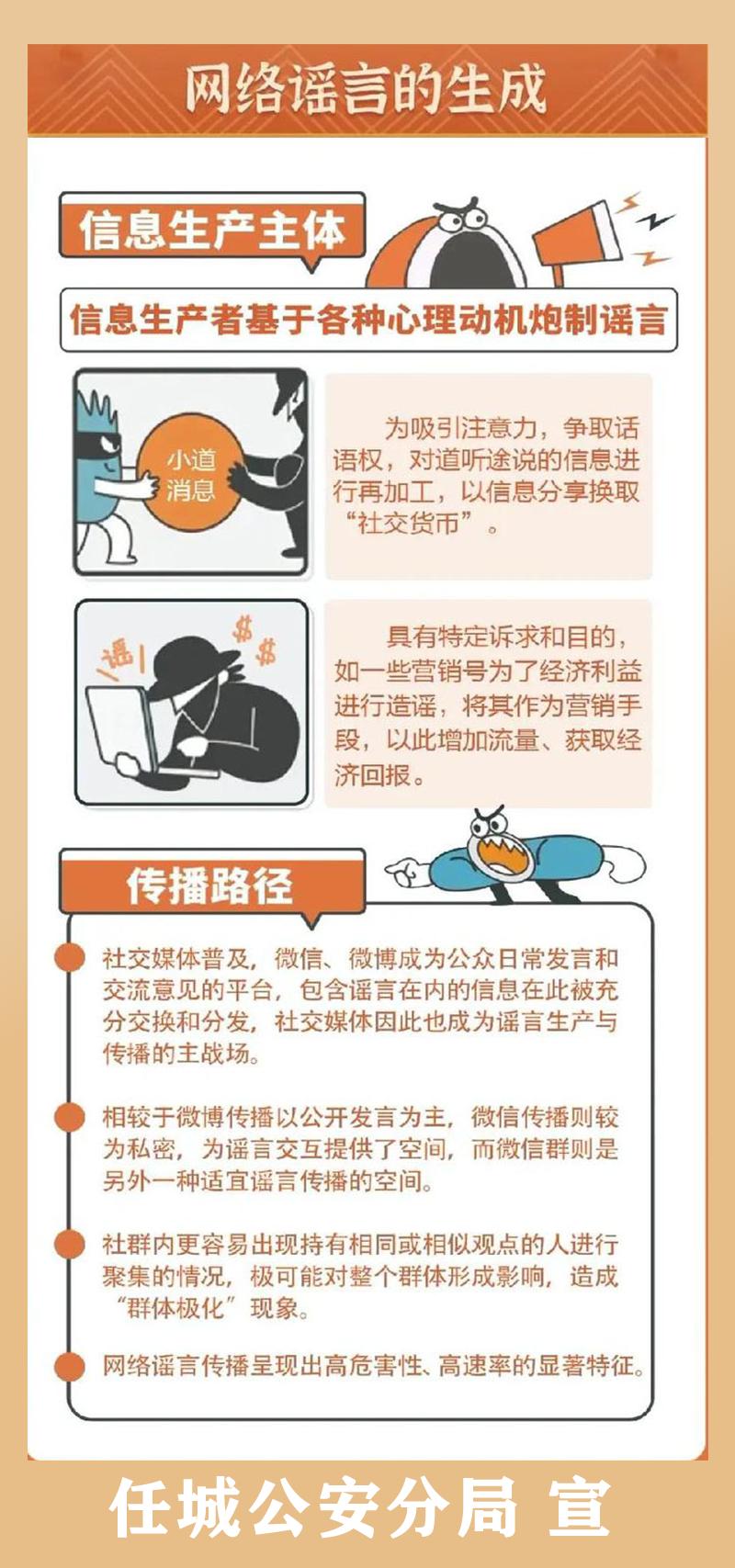 网络谣言的生成

信息生产主体

信息生产者基于各种心理动机炮制谣言

小道消息

为吸引注意力，争取话语权，对道听途说的信息进行再加工，以信息分享换取“社交货币”。

谣

$

$

具有特定诉求和目的，如一些营销号为了经济利益进行造谣，将其作为营销手段，以此增加流量、获取经济回报。

传播路径

社交媒体普及，微信、微博成为公众日常发言和交流意见的平台，包含谣言在内的信息在此被充分交换和分发，社交媒体因此也成为谣言生产与传播的主战场。

相较于微博传播以公开发言为主，微信传播则较为私密，为谣言交互提供了空间，而微信群则是另外一种适宜谣言传播的空间。

社群内更容易出现持有相同或相似观点的人进行聚集的情况，极可能对整个群体形成影响，造成“群体极化”现象。

网络谣言传播呈现出高危害性、高速率的显著特征。

任城公安分局 宣